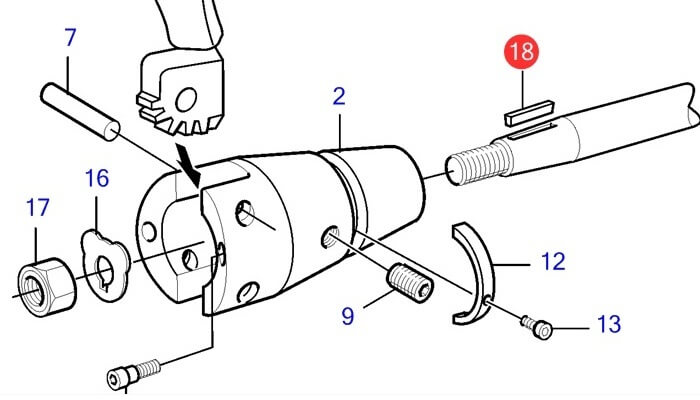 7
18
2
16
17
12
9
13